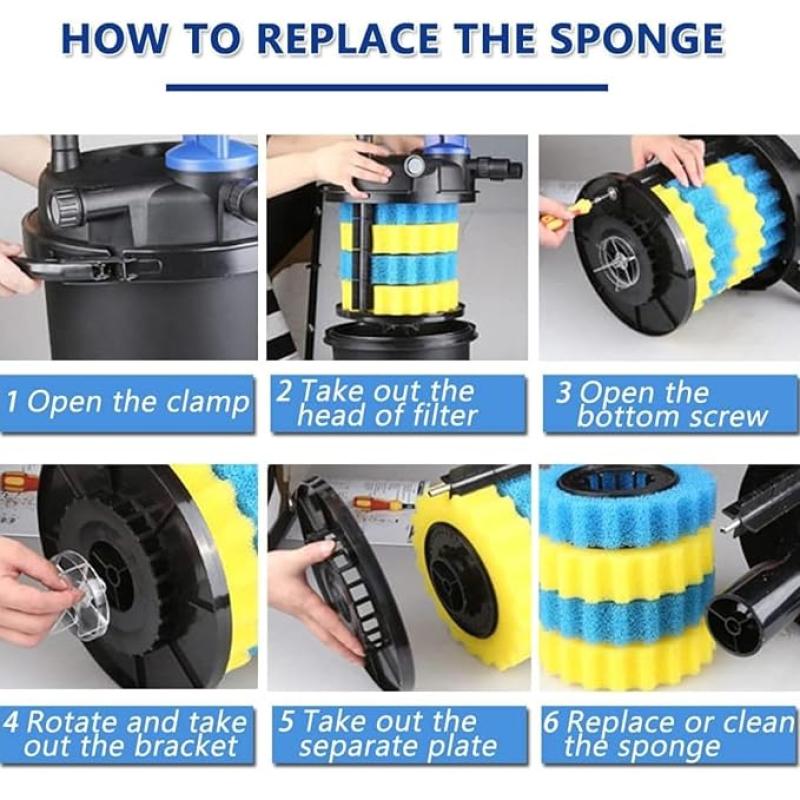 HOW TO REPLACE THE SPONGE

1 Open the clamp

2 Take out the head of filter

3 Open the bottom screw

4 Rotate and take out the bracket

5 Take out the separate plate

6 Replace or clean the sponge